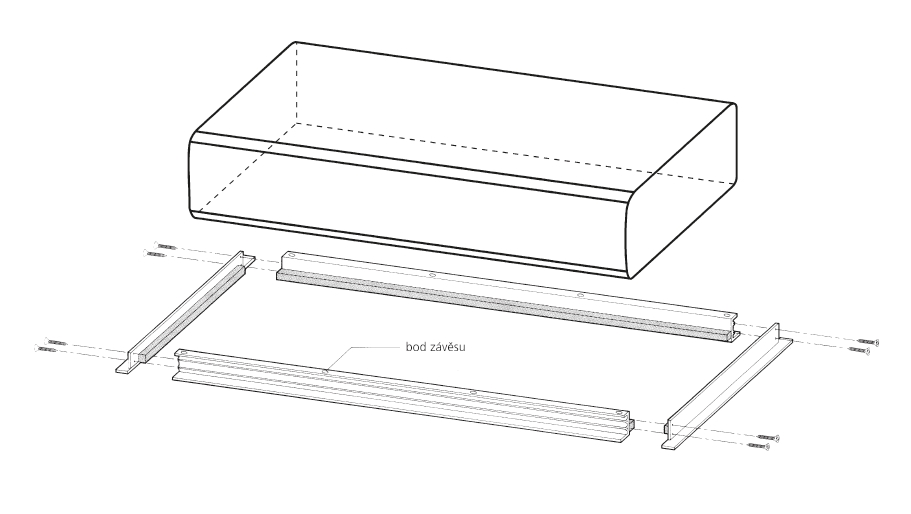 bod závěsu