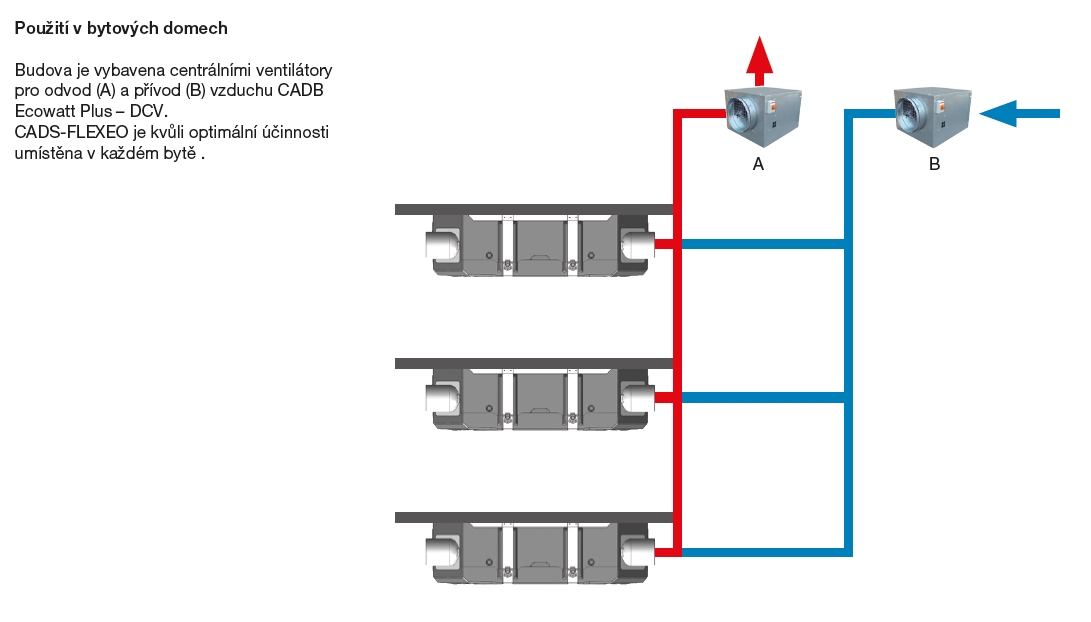 Použití v bytových domech

Budova je vybavena centrálními ventilátory pro odvod (A) a přívod (B) vzduchu CADB Ecowatt Plus – DCV.
CADS-FLEXEO je kvůli optimální účinnosti umístěna v každém bytě .

A

B