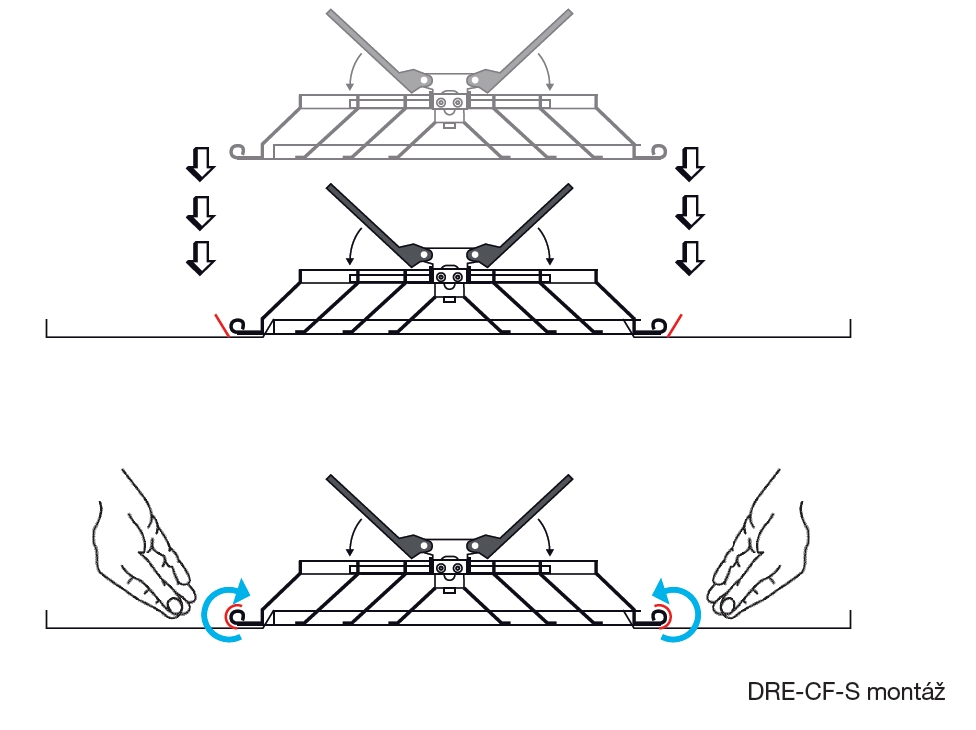 DRE-CF-S montáž