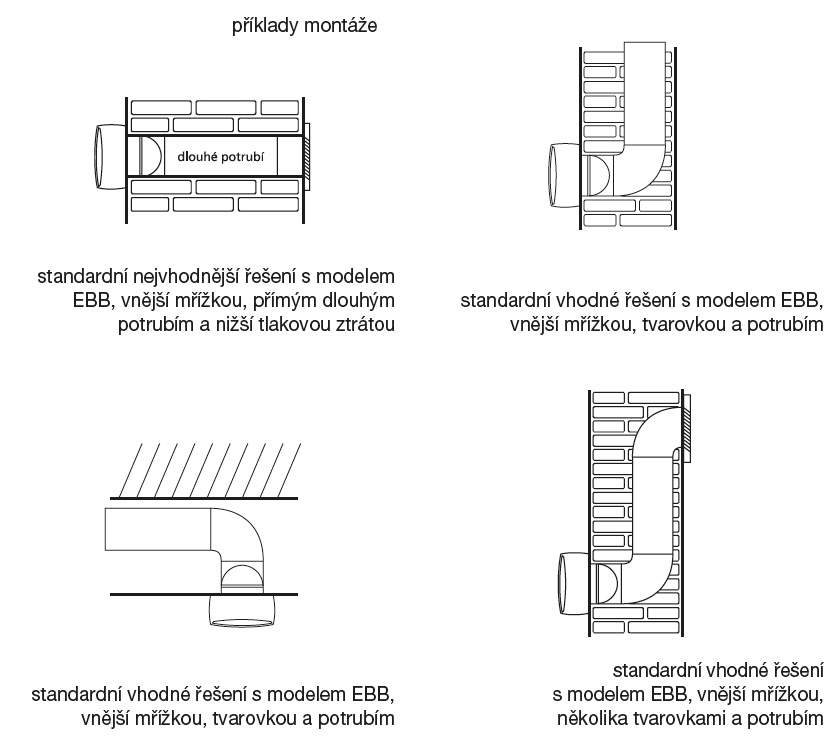 příklady montáže

dlouhé potrubí

standardní nejvhodnější řešení s modelem EBB, vnější mřížkou, přímým dlouhým potrubím a nižší tlakovou ztrátou

standardní vhodné řešení s modelem EBB, vnější mřížkou, tvarovkou a potrubím

standardní vhodné řešení s modelem EBB, vnější mřížkou, tvarovkou a potrubím

standardní vhodné řešení s modelem EBB, vnější mřížkou, několika tvarovkami a potrubím