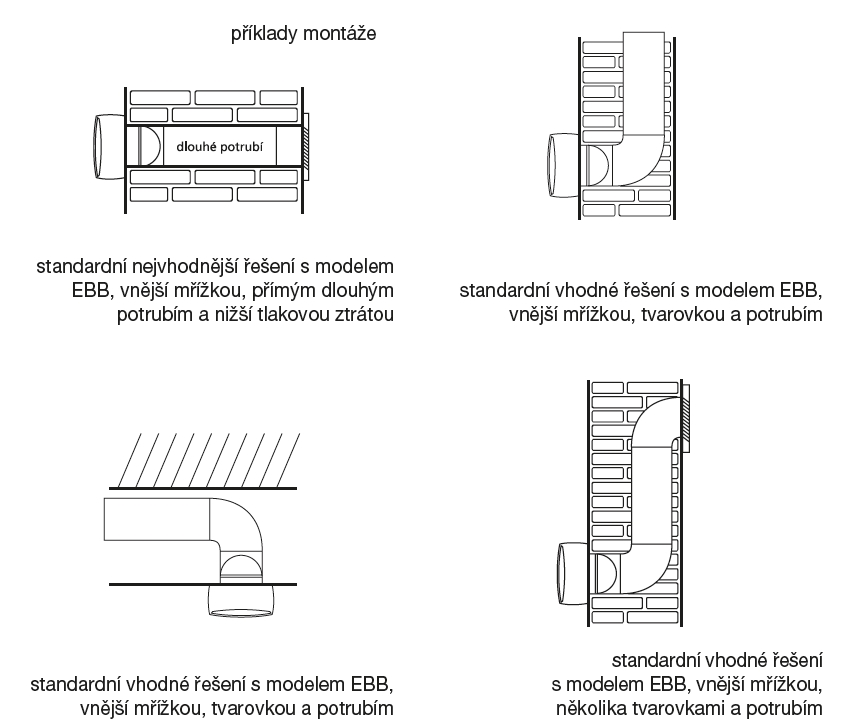 příklady montáže

dlouhé potrubí

standardní nejvhodnější řešení s modelem EBB, vnější mřížkou, přímým dlouhým potrubím a nižší tlakovou ztrátou

standardní vhodné řešení s modelem EBB, vnější mřížkou, tvarovkou a potrubím

standardní vhodné řešení s modelem EBB, vnější mřížkou, tvarovkou a potrubím

standardní vhodné řešení s modelem EBB, vnější mřížkou, několika tvarovkami a potrubím