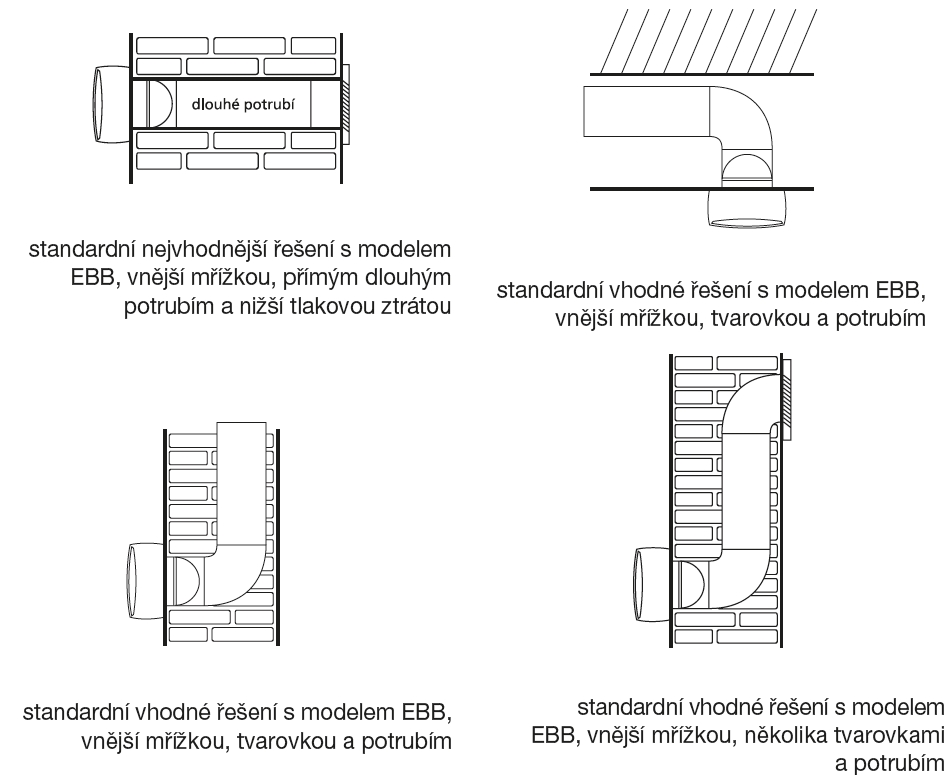 dlouhé potrubí

standardní nejvhodnější řešení s modelem EBB, vnější mřížkou, přímým dlouhým potrubím a nižší tlakovou ztrátou

standardní vhodné řešení s modelem EBB, vnější mřížkou, tvarovkou a potrubím

standardní vhodné řešení s modelem EBB, vnější mřížkou, tvarovkou a potrubím

standardní vhodné řešení s modelem EBB, vnější mřížkou, několika tvarovkami a potrubím