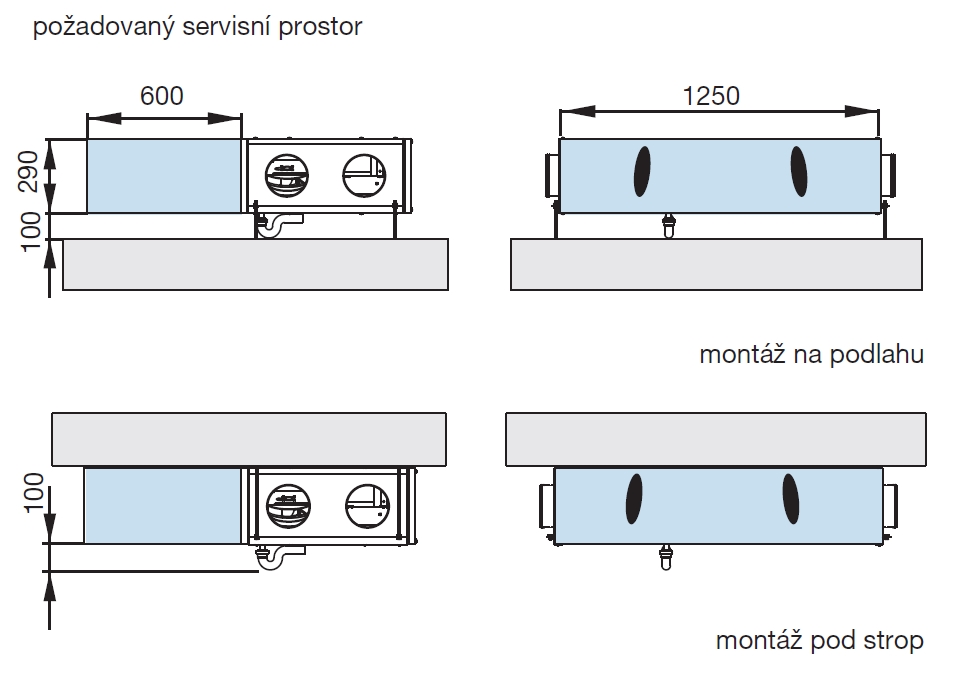 požadovaný servisní prostor

600

290

100

1250

montáž na podlahu

100

montáž pod strop