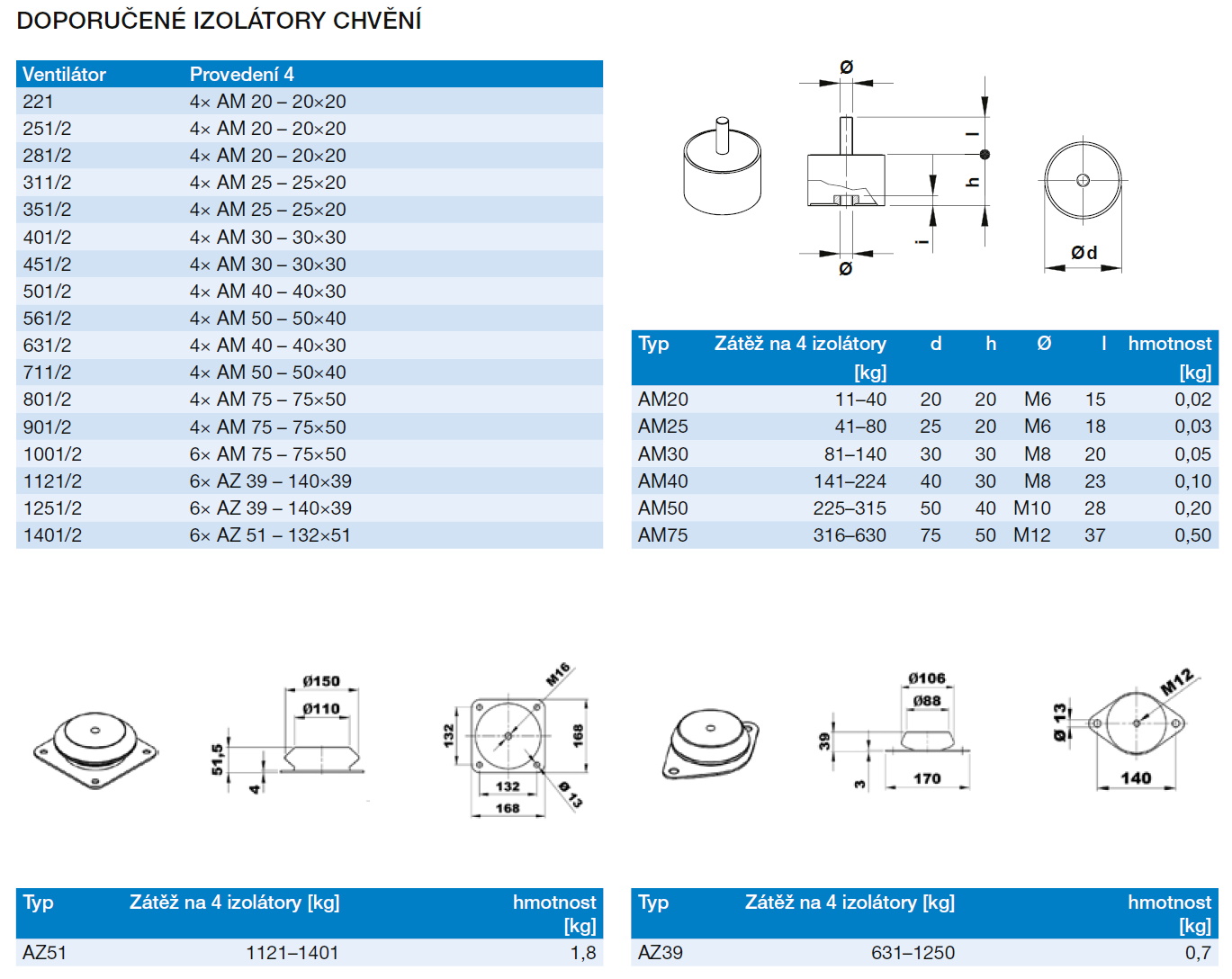 DOPORUČENÉ IZOLÁTORY CHVĚNÍ

| Ventilátor | Provedení 4 |
|---|---|
| 221 | 4× AM 20 – 20×20 |
| 251/2 | 4× AM 20 – 20×20 |
| 281/2 | 4× AM 20 – 20×20 |
| 311/2 | 4× AM 25 – 25×20 |
| 351/2 | 4× AM 25 – 25×20 |
| 401/2 | 4× AM 30 – 30×30 |
| 451/2 | 4× AM 30 – 30×30 |
| 501/2 | 4× AM 40 – 40×30 |
| 561/2 | 4× AM 50 – 50×40 |
| 631/2 | 4× AM 40 – 40×30 |
| 711/2 | 4× AM 50 – 50×40 |
| 801/2 | 4× AM 75 – 75×50 |
| 901/2 | 4× AM 75 – 75×50 |
| 1001/2 | 6× AM 75 – 75×50 |
| 1121/2 | 6× AZ 39 – 140×39 |
| 1251/2 | 6× AZ 39 – 140×39 |
| 1401/2 | 6× AZ 51 – 132×51 |

Ø
l
h
i
Ø
Ød

| Typ | Zátěž na 4 izolátory [kg] | d | h | Ø | l | hmotnost [kg] |
|---|---|---|---|---|---|---|
| AM20 | 11–40 | 20 | 20 | M6 | 15 | 0,02 |
| AM25 | 41–80 | 25 | 20 | M6 | 18 | 0,03 |
| AM30 | 81–140 | 30 | 30 | M8 | 20 | 0,05 |
| AM40 | 141–224 | 40 | 30 | M8 | 23 | 0,10 |
| AM50 | 225–315 | 50 | 40 | M10 | 28 | 0,20 |
| AM75 | 316–630 | 75 | 50 | M12 | 37 | 0,50 |

Ø150
Ø110
51,5
4
M16
132
168
132
168
Ø 13

Ø106
Ø88
39
3
170
M12
Ø 13
140

| Typ | Zátěž na 4 izolátory [kg] | hmotnost [kg] |
|---|---|---|
| AZ51 | 1121–1401 | 1,8 |

| Typ | Zátěž na 4 izolátory [kg] | hmotnost [kg] |
|---|---|---|
| AZ39 | 631–1250 | 0,7 |