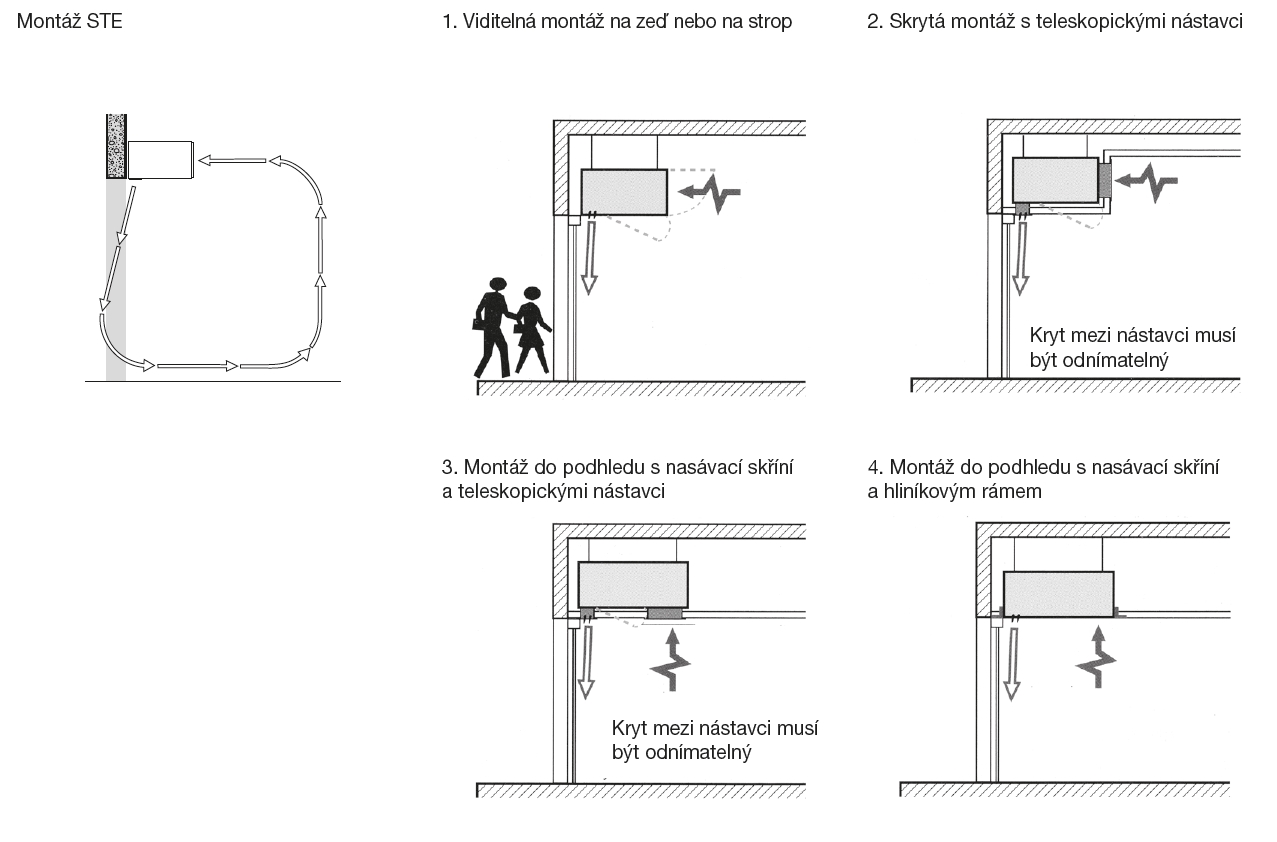 Montáž STE

1. Viditelná montáž na zeď nebo na strop

2. Skrytá montáž s teleskopickými nástavci

Kryt mezi nástavci musí být odnímatelný

3. Montáž do podhledu s nasávací skříní a teleskopickými nástavci

Kryt mezi nástavci musí být odnímatelný

4. Montáž do podhledu s nasávací skříní a hliníkovým rámem