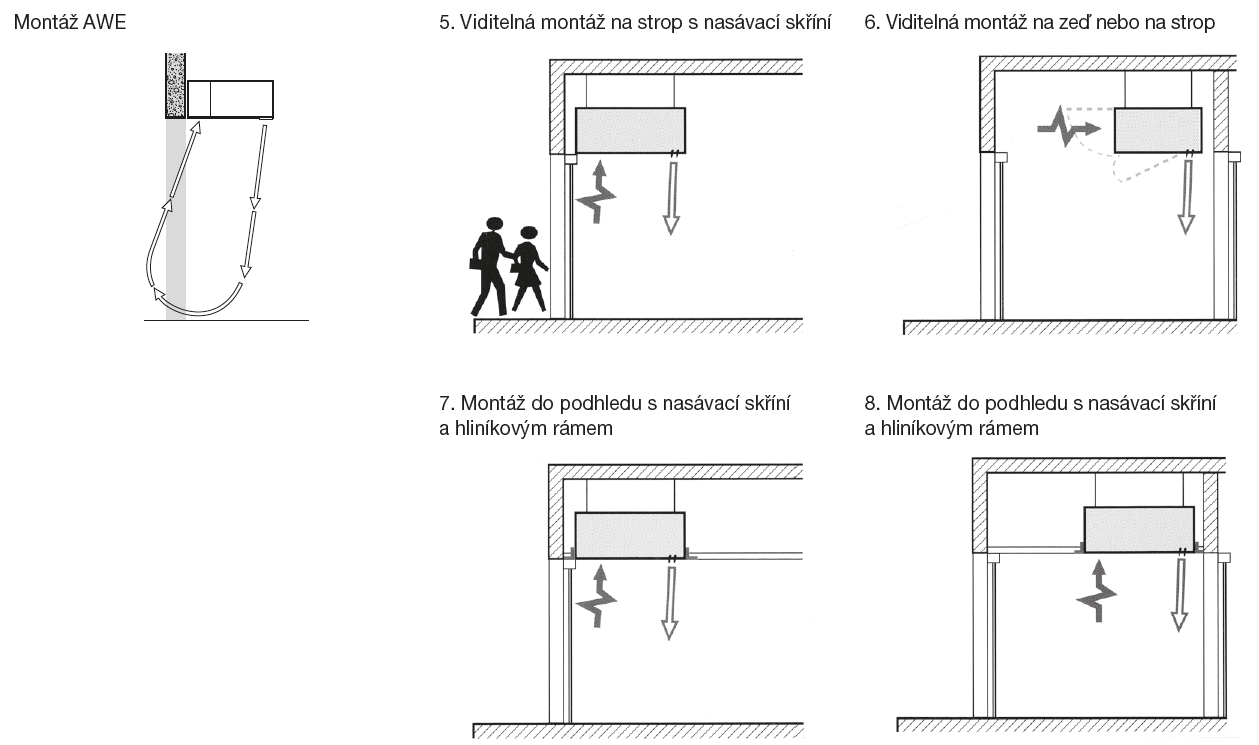 Montáž AWE

5. Viditelná montáž na strop s nasávací skříní

6. Viditelná montáž na zeď nebo na strop

7. Montáž do podhledu s nasávací skříní a hliníkovým rámem

8. Montáž do podhledu s nasávací skříní a hliníkovým rámem