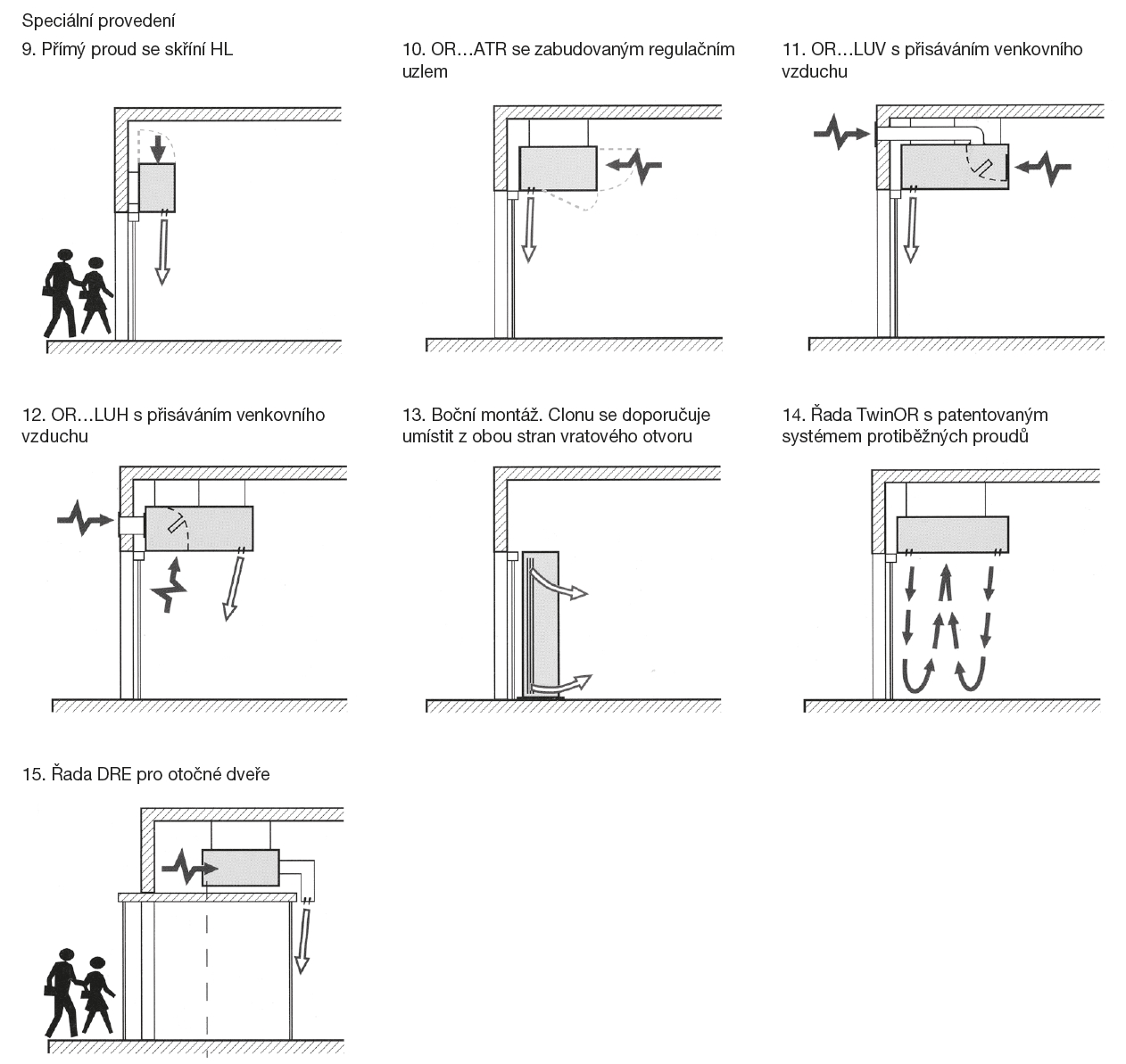 Speciální provedení

9. Přímý proud se skříní HL

10. OR…ATR se zabudovaným regulačním uzlem

11. OR…LUV s přisáváním venkovního vzduchu

12. OR…LUH s přisáváním venkovního vzduchu

13. Boční montáž. Clonu se doporučuje umístit z obou stran vratového otvoru

14. Řada TwinOR s patentovaným systémem protiběžných proudů

15. Řada DRE pro otočné dveře