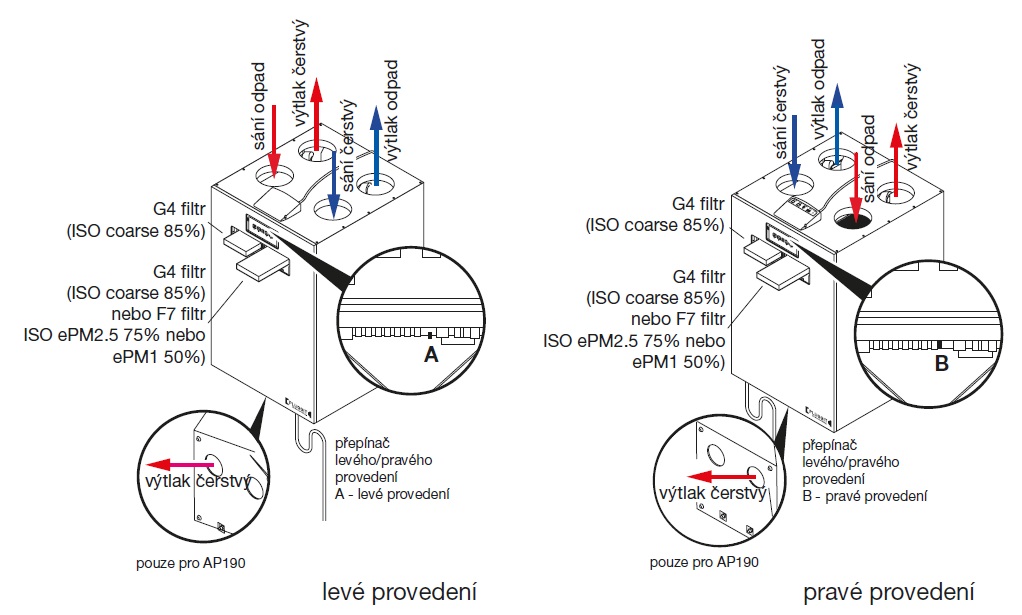 sání odpad
výtlak čerstvý
sání čerstvý
výtlak odpad

G4 filtr
(ISO coarse 85%)

G4 filtr
(ISO coarse 85%)
nebo F7 filtr
ISO ePM2.5 75% nebo
ePM1 50%)

A

výtlak čerstvý

přepínač
levého/pravého
provedení
A - levé provedení

pouze pro AP190

levé provedení

sání čerstvý
výtlak odpad
sání odpad
výtlak čerstvý

G4 filtr
(ISO coarse 85%)

G4 filtr
(ISO coarse 85%)
nebo F7 filtr
ISO ePM2.5 75% nebo
ePM1 50%)

B

výtlak čerstvý

přepínač
levého/pravého
provedení
B - pravé provedení

pouze pro AP190

pravé provedení