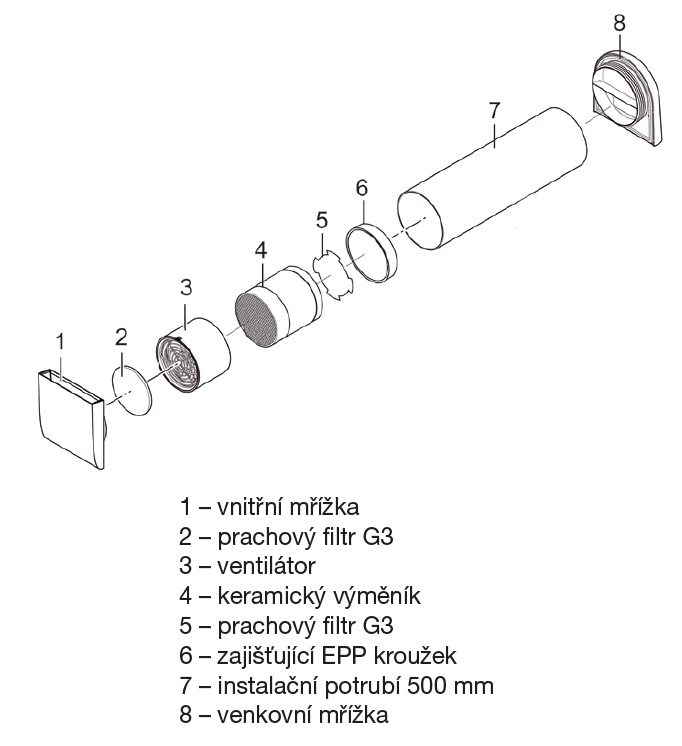 8
7
6
5
4
3
2
1

1 – vnitřní mřížka
2 – prachový filtr G3
3 – ventilátor
4 – keramický výměník
5 – prachový filtr G3
6 – zajišťující EPP kroužek
7 – instalační potrubí 500 mm
8 – venkovní mřížka