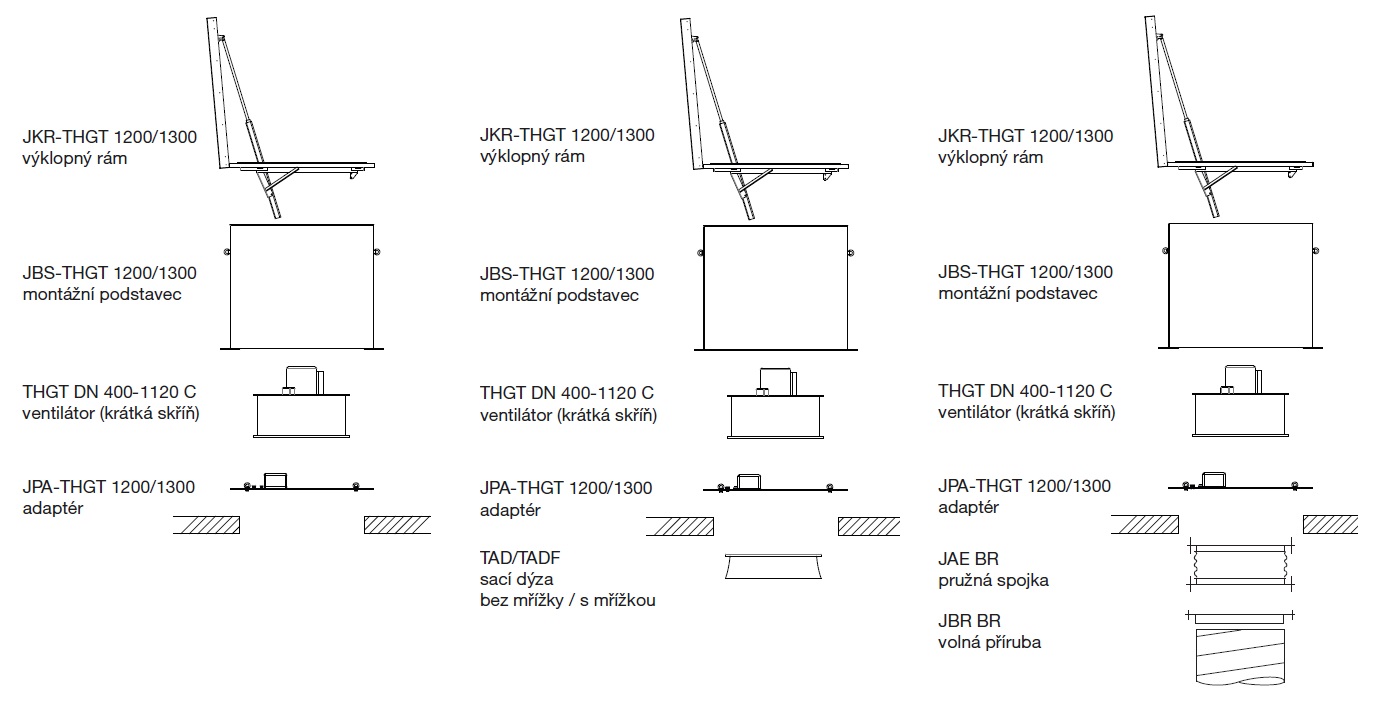 JKR-THGT 1200/1300
výklopný rám

JBS-THGT 1200/1300
montážní podstavec

THGT DN 400-1120 C
ventilátor (krátká skříň)

JPA-THGT 1200/1300
adaptér

JKR-THGT 1200/1300
výklopný rám

JBS-THGT 1200/1300
montážní podstavec

THGT DN 400-1120 C
ventilátor (krátká skříň)

JPA-THGT 1200/1300
adaptér

TAD/TADF
sací dýza
bez mřížky / s mřížkou

JKR-THGT 1200/1300
výklopný rám

JBS-THGT 1200/1300
montážní podstavec

THGT DN 400-1120 C
ventilátor (krátká skříň)

JPA-THGT 1200/1300
adaptér

JAE BR
pružná spojka

JBR BR
volná příruba