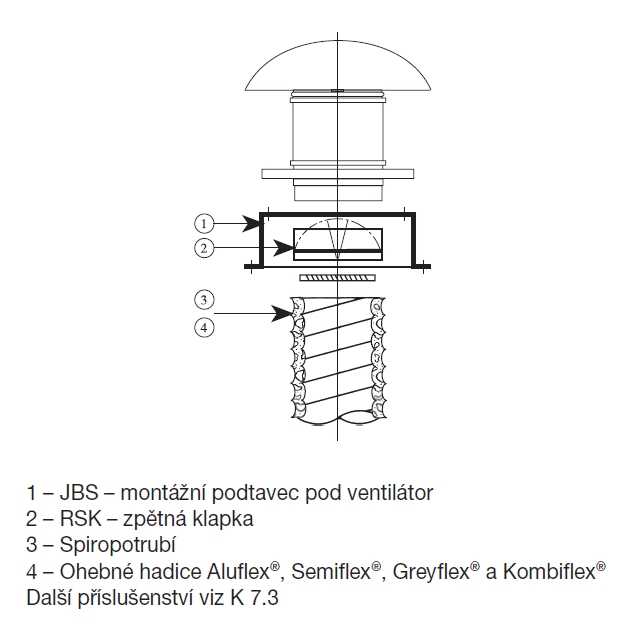 1

2

3

4

1 – JBS – montážní podtavec pod ventilátor
2 – RSK – zpětná klapka
3 – Spiropotrubí
4 – Ohebné hadice Aluflex®, Semiflex®, Greyflex® a Kombiflex®
Další příslušenství viz K 7.3