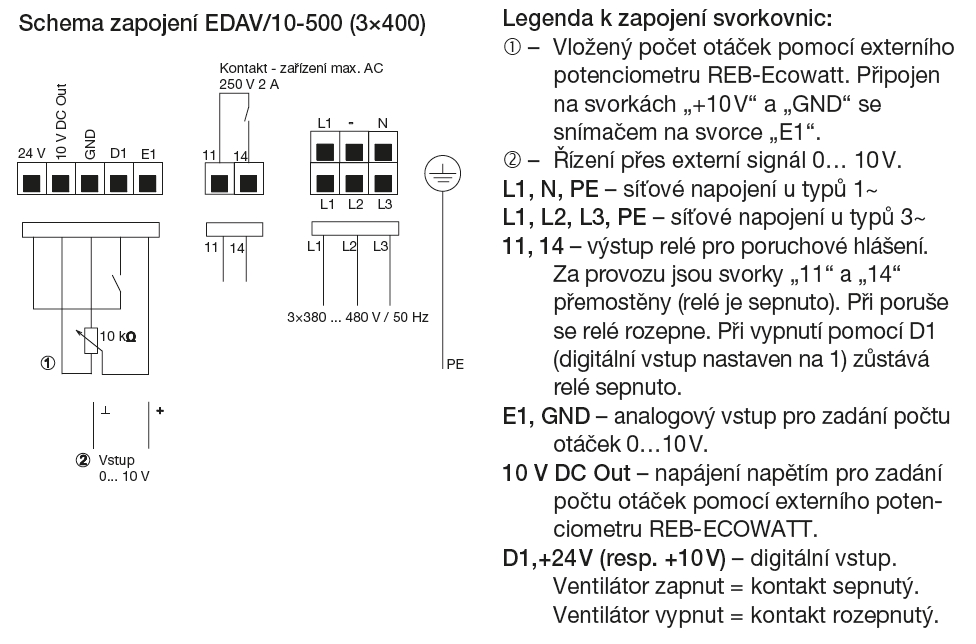 Schema zapojení EDAV/10-500 (3×400)

Kontakt - zařízení max. AC 250 V 2 A

24 V
10 V DC Out
GND
D1
E1

11
14

L1 - N

L1 L2 L3

11 14

L1 L2 L3

3×380 ... 480 V / 50 Hz

10 kΩ

①

PE

⊥ +

② Vstup 0... 10 V

Legenda k zapojení svorkovnic:

① – Vložený počet otáček pomocí externího potenciometru REB-Ecowatt. Připojen na svorkách „+10V“ a „GND“ se snímačem na svorce „E1“.

② – Řízení přes externí signál 0… 10V.

L1, N, PE – síťové napojení u typů 1~

L1, L2, L3, PE – síťové napojení u typů 3~

11, 14 – výstup relé pro poruchové hlášení. Za provozu jsou svorky „11“ a „14“ přemostěny (relé je sepnuto). Při poruše se relé rozepne. Při vypnutí pomocí D1 (digitální vstup nastaven na 1) zůstává relé sepnuto.

E1, GND – analogový vstup pro zadání počtu otáček 0…10V.

10 V DC Out – napájení napětím pro zadání počtu otáček pomocí externího potenciometru REB-ECOWATT.

D1,+24V (resp. +10V) – digitální vstup. Ventilátor zapnut = kontakt sepnutý. Ventilátor vypnut = kontakt rozepnutý.