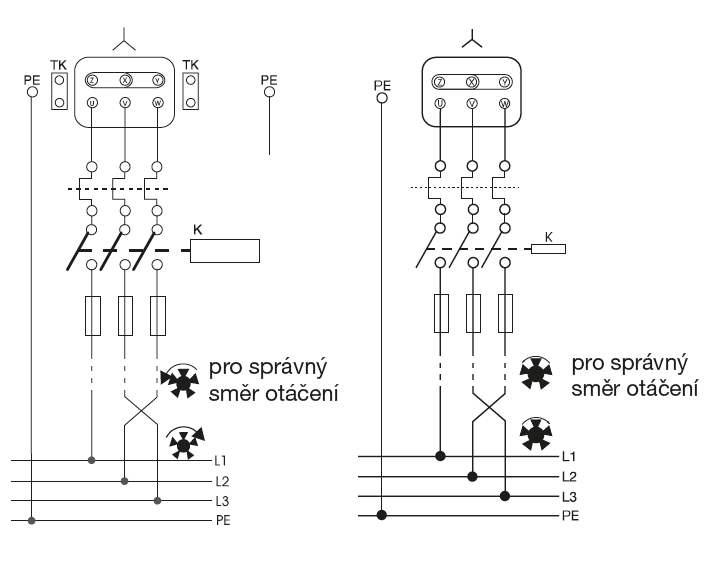 PE
TK
Z X Y
U V W
TK
PE
K
pro správný
směr otáčení
L1
L2
L3
PE

PE
Z X Y
U V W
K
pro správný
směr otáčení
L1
L2
L3
PE