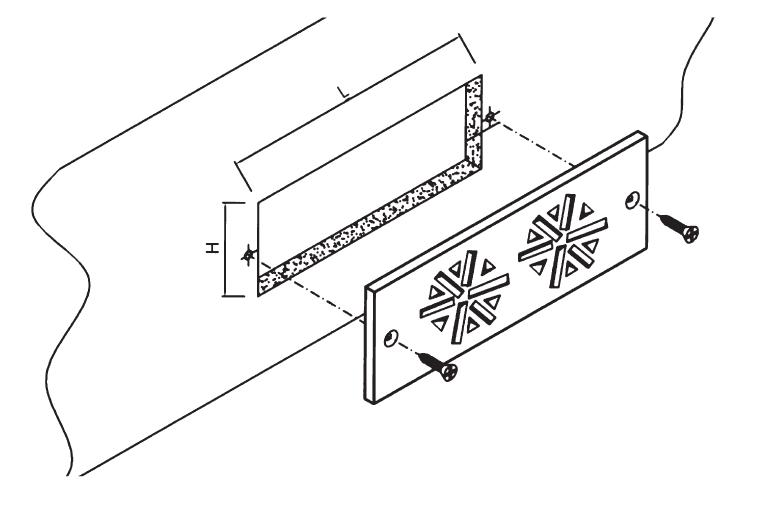 L
H