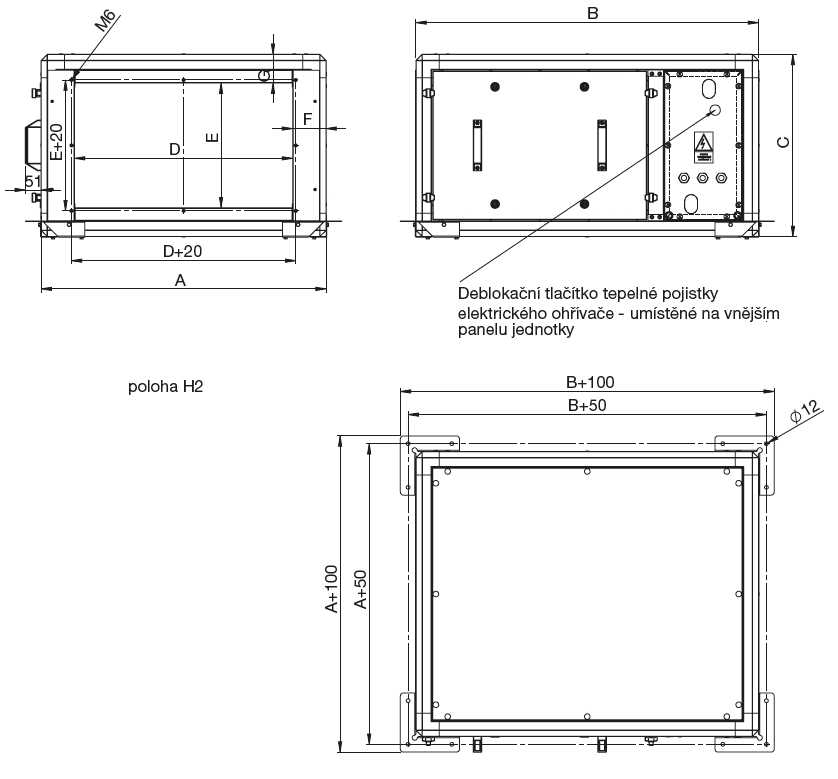 M6

E+20

D

E

F

51

D+20

A

B

C

Deblokační tlačítko tepelné pojistky elektrického ohřívače - umístěné na vnějším panelu jednotky

poloha H2

B+100

B+50

$\phi 12$

A+100

A+50